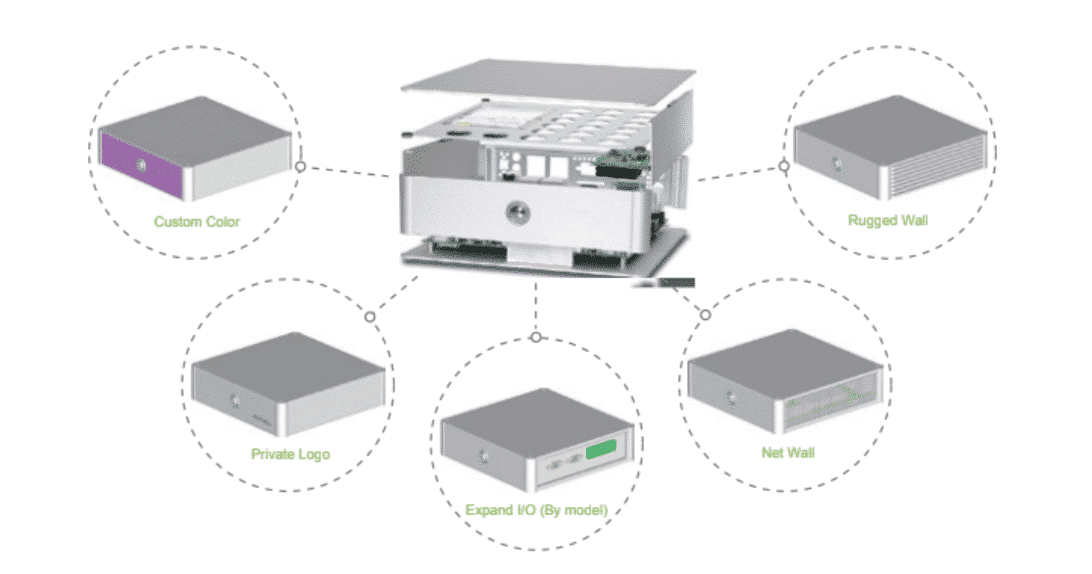 Custom Color

Rugged Wall

Private Logo

Expand I/O (By model)

Net Wall